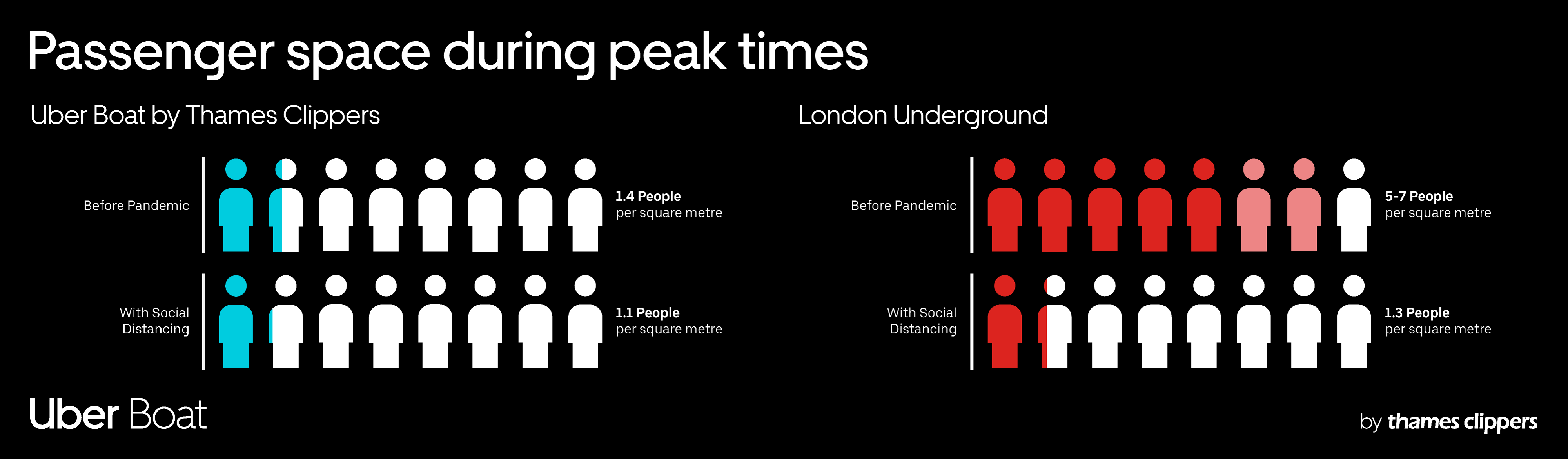 Passenger space during peak times

Uber Boat by Thames Clippers

Before Pandemic

1.4 People
per square metre

With Social Distancing

1.1 People
per square metre

London Underground

Before Pandemic

5-7 People
per square metre

With Social Distancing

1.3 People
per square metre

Uber Boat

by thames clippers