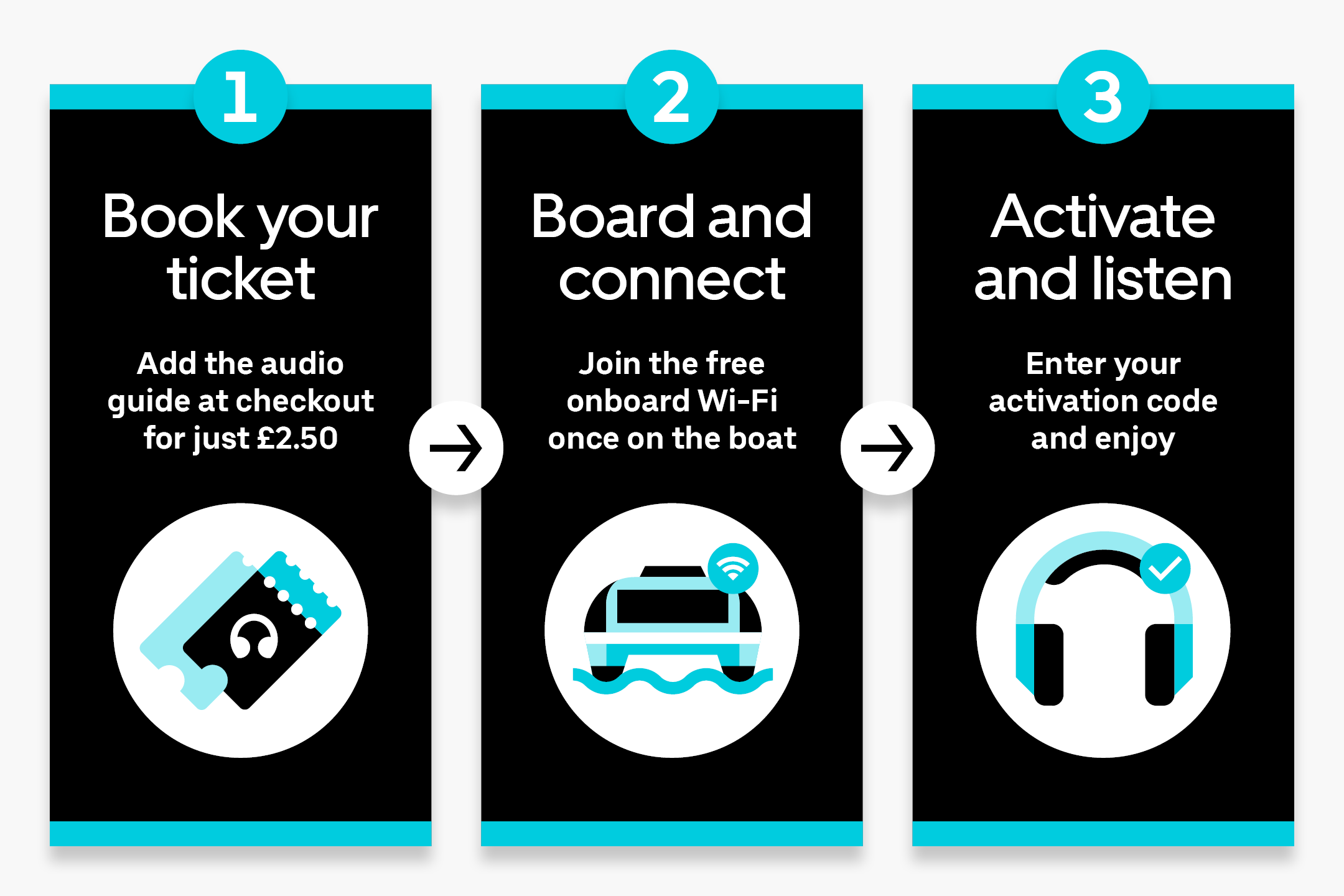 1

Book your ticket

Add the audio guide at checkout for just £2.50

2

Board and connect

Join the free onboard Wi-Fi once on the boat

3

Activate and listen

Enter your activation code and enjoy